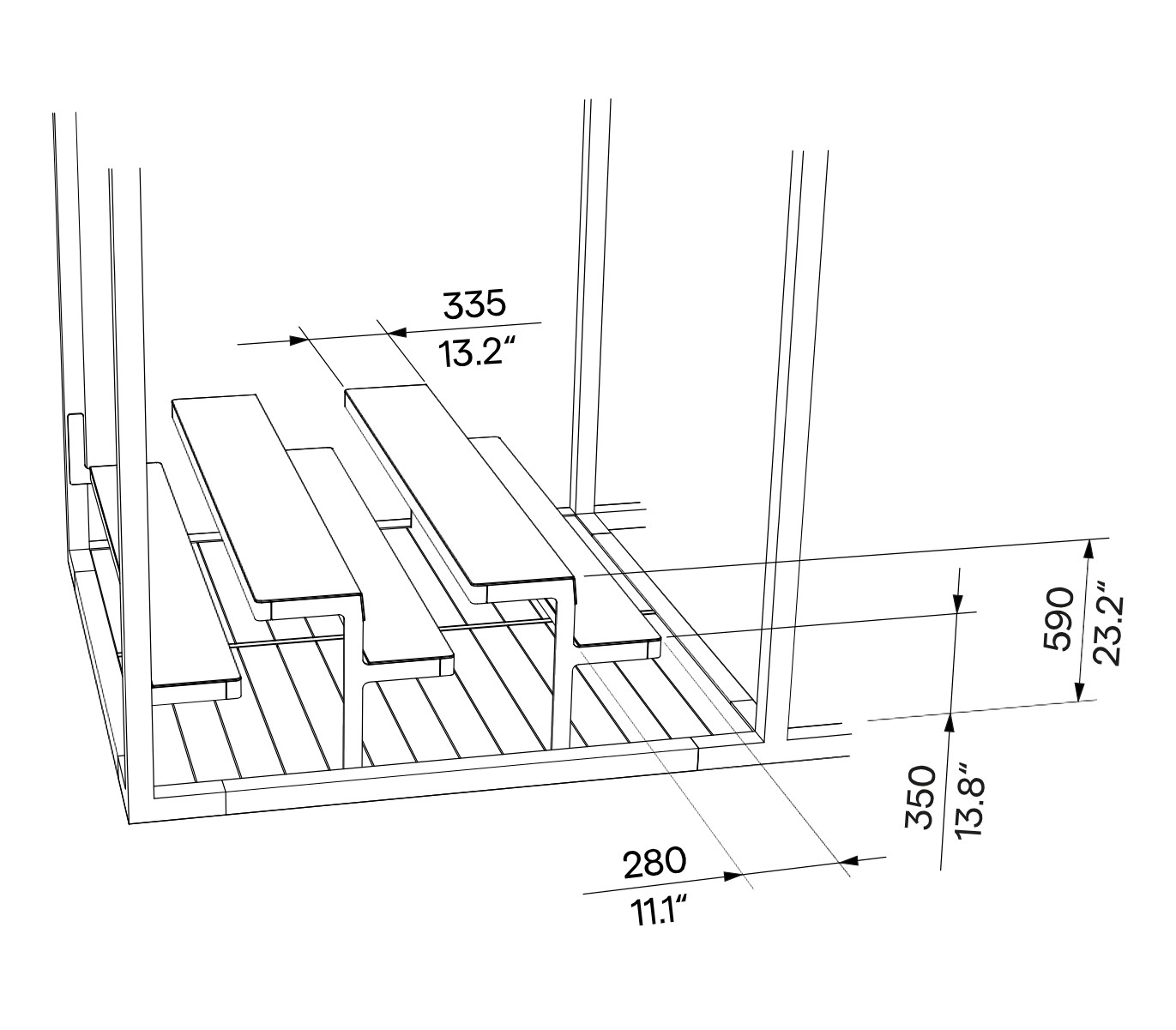 335
13.2"

590
23.2"

350
13.8"

280
11.1"