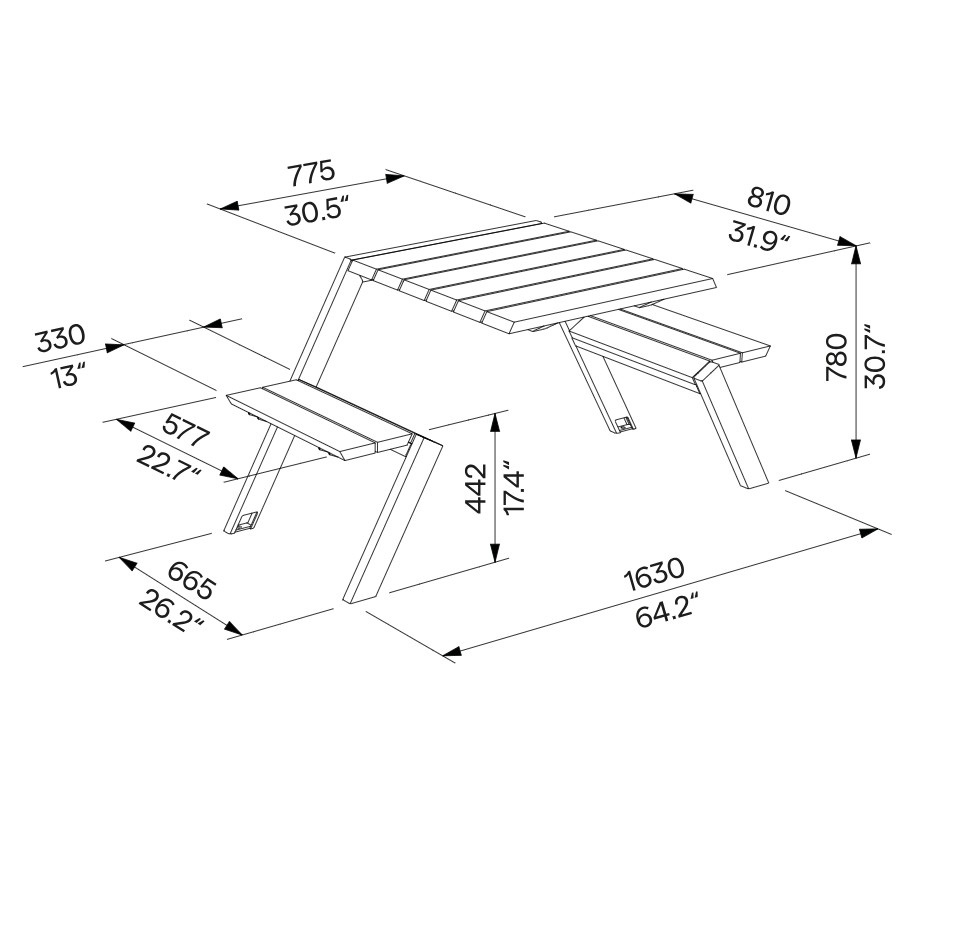 775
30.5"

810
31.9"

330
13"

780
30.7"

577
22.7"

442
17.4"

665
26.2"

1630
64.2"